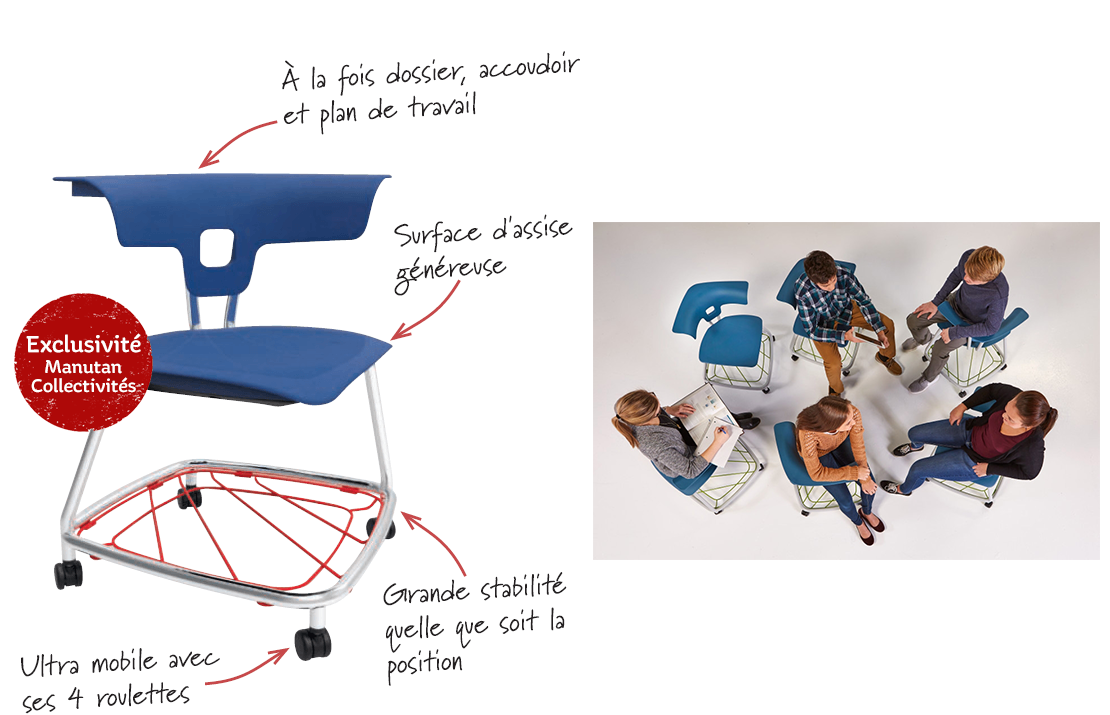 À la fois dossier, accoudoir et plan de travail

Surface d'assise généreuse

Exclusivité
Manutan
Collectivités

Grande stabilité quelle que soit la position

Ultra mobile avec ses 4 roulettes