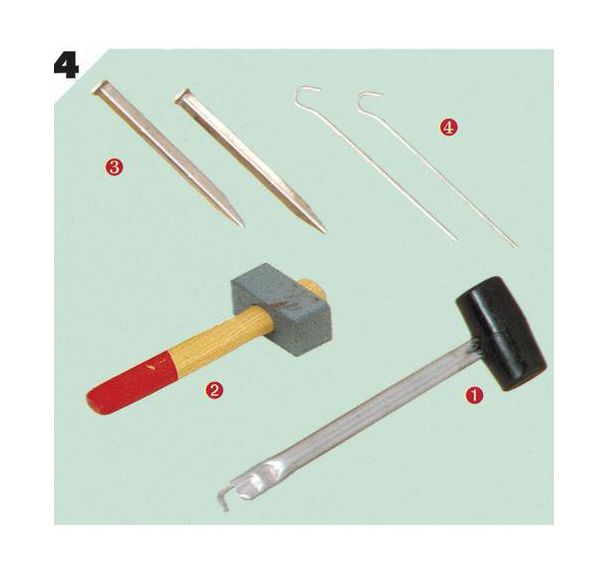 4

3

4

2

1