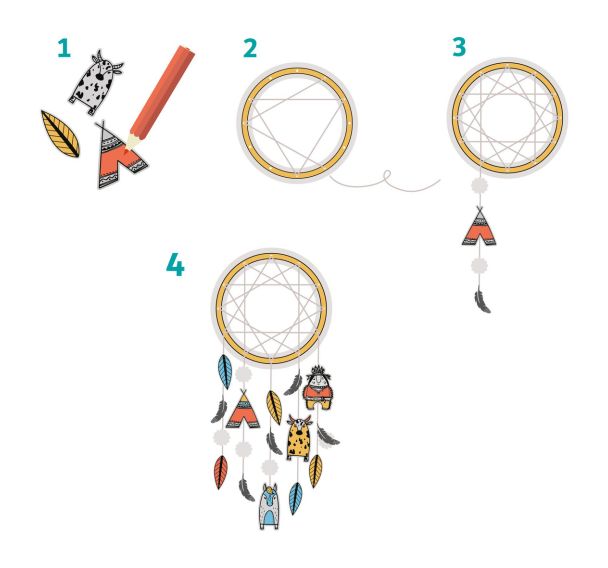 1

2

3

4