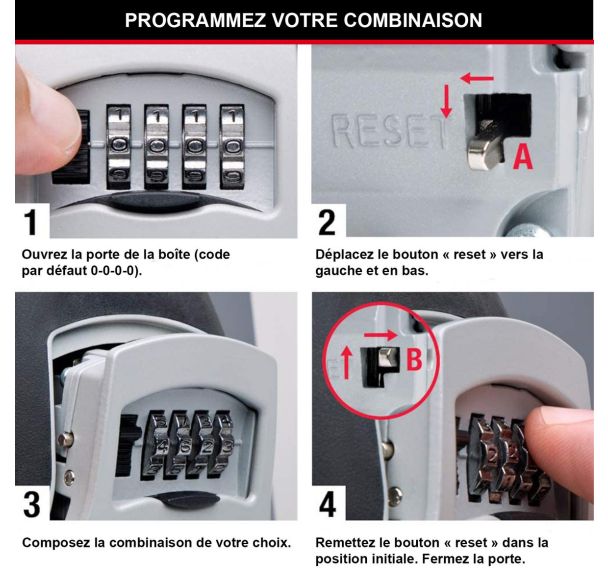 PROGRAMMEZ VOTRE COMBINAISON

1

Ouvrez la porte de la boîte (code par défaut 0-0-0-0).

RESET

A

2

Déplacez le bouton « reset » vers la gauche et en bas.

3

Composez la combinaison de votre choix.

B

4

Remettez le bouton « reset » dans la position initiale. Fermez la porte.